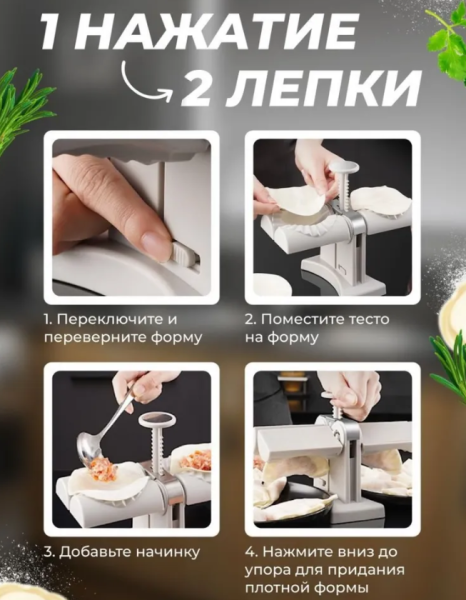 1 НАЖАТИЕ
2 ЛЕПКИ

1. Переключите и переверните форму

2. Поместите тесто на форму

3. Добавьте начинку

4. Нажмите вниз до упора для придания плотной формы